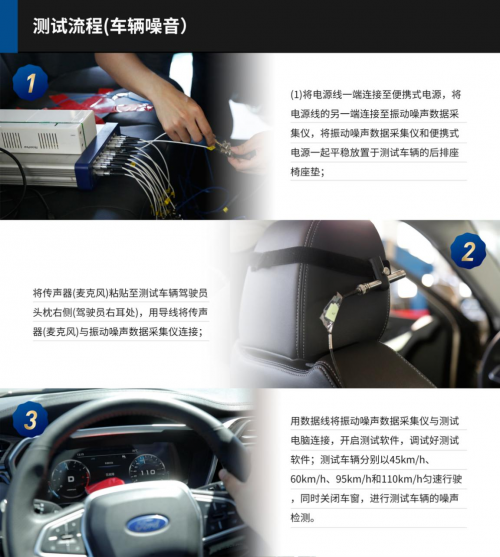 测试流程(车辆噪音)

1

(1)将电源线一端连接至便携式电源，将电源线的另一端连接至振动噪声数据采集仪，将振动噪声数据采集仪和便携式电源一起平稳放置于测试车辆的后排座椅座垫；

2

将传声器(麦克风)粘贴至测试车辆驾驶员头枕右侧(驾驶员右耳处)，用导线将传声器(麦克风)与振动噪声数据采集仪连接；

3

用数据线将振动噪声数据采集仪与测试电脑连接，开启测试软件，调试好测试软件；测试车辆分别以45km/h、60km/h、95km/h和110km/h匀速行驶，同时关闭车窗，进行测试车辆的噪声检测。

D

110

Ford